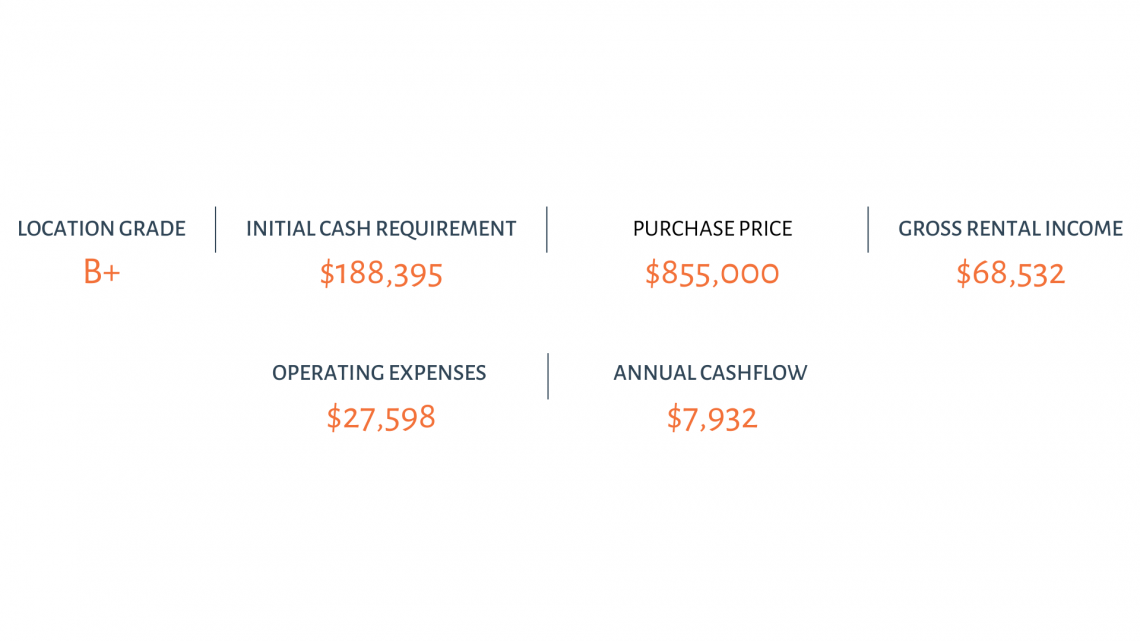 LOCATION GRADE
B+

INITIAL CASH REQUIREMENT
\$188,395

PURCHASE PRICE
\$855,000

GROSS RENTAL INCOME
\$68,532

OPERATING EXPENSES
\$27,598

ANNUAL CASHFLOW
\$7,932